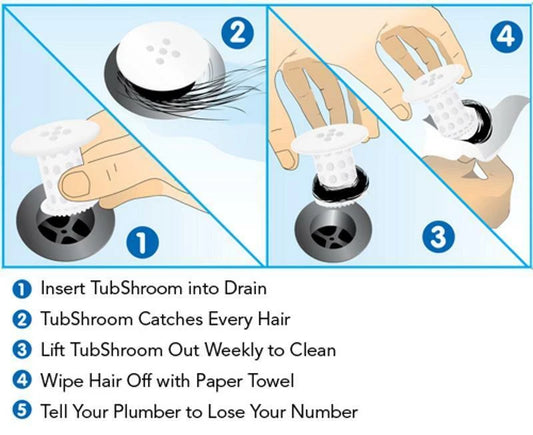 2

4

1

3

1 Insert TubShroom into Drain

2 TubShroom Catches Every Hair

3 Lift TubShroom Out Weekly to Clean

4 Wipe Hair Off with Paper Towel

5 Tell Your Plumber to Lose Your Number