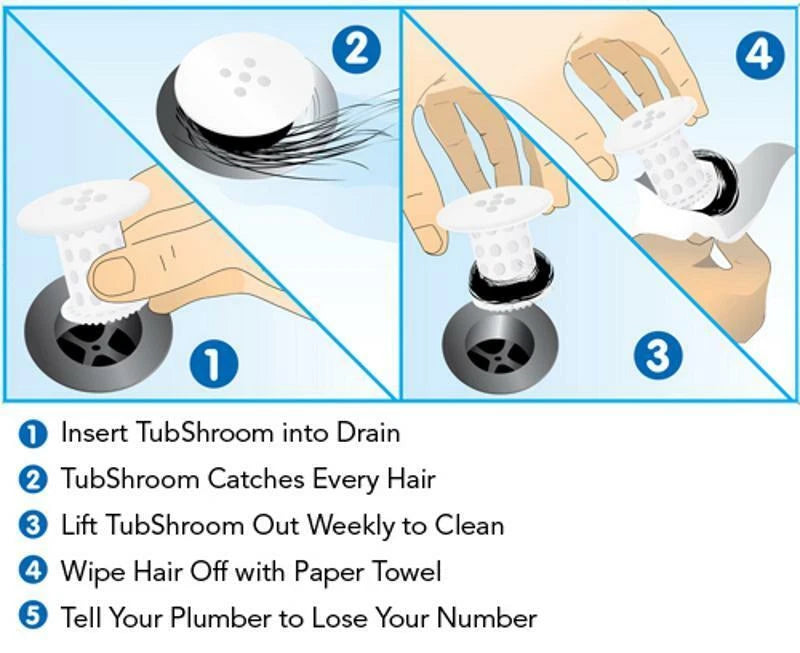 2

4

1

3

1 Insert TubShroom into Drain
2 TubShroom Catches Every Hair
3 Lift TubShroom Out Weekly to Clean
4 Wipe Hair Off with Paper Towel
5 Tell Your Plumber to Lose Your Number