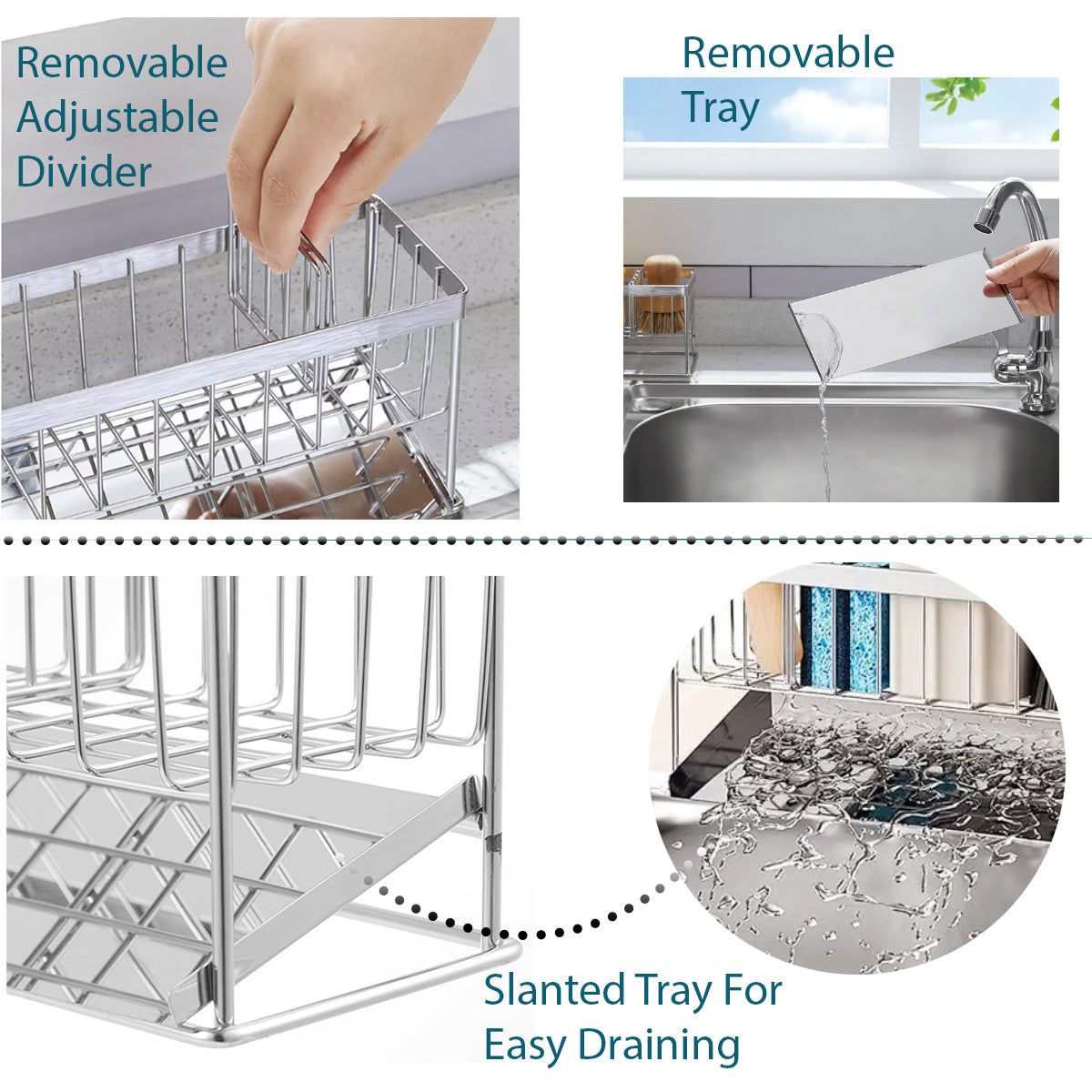 Removable Adjustable Divider

Removable Tray

Slanted Tray For Easy Draining