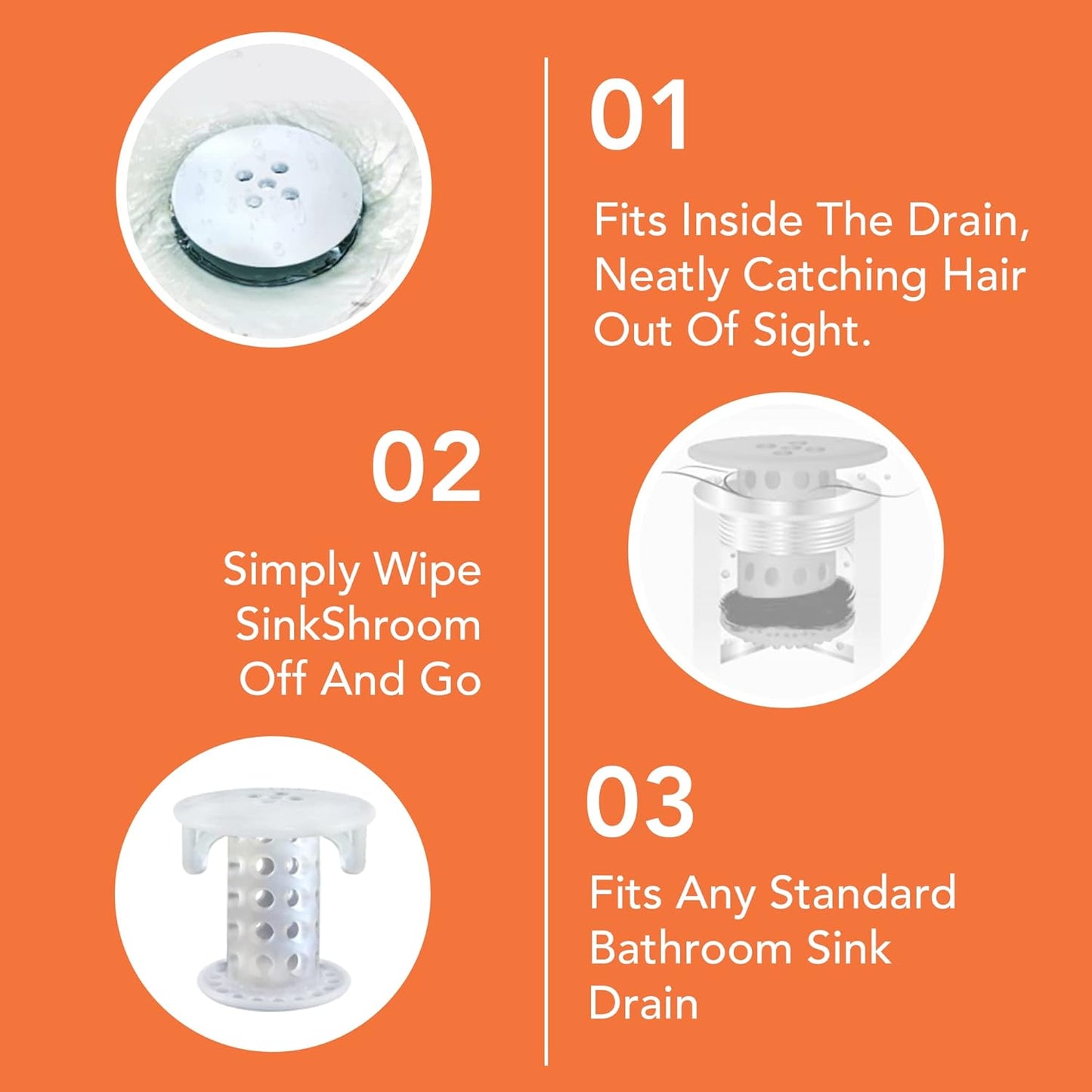 01

Fits Inside The Drain, Neatly Catching Hair Out Of Sight.

02

Simply Wipe SinkShroom Off And Go

03

Fits Any Standard Bathroom Sink Drain