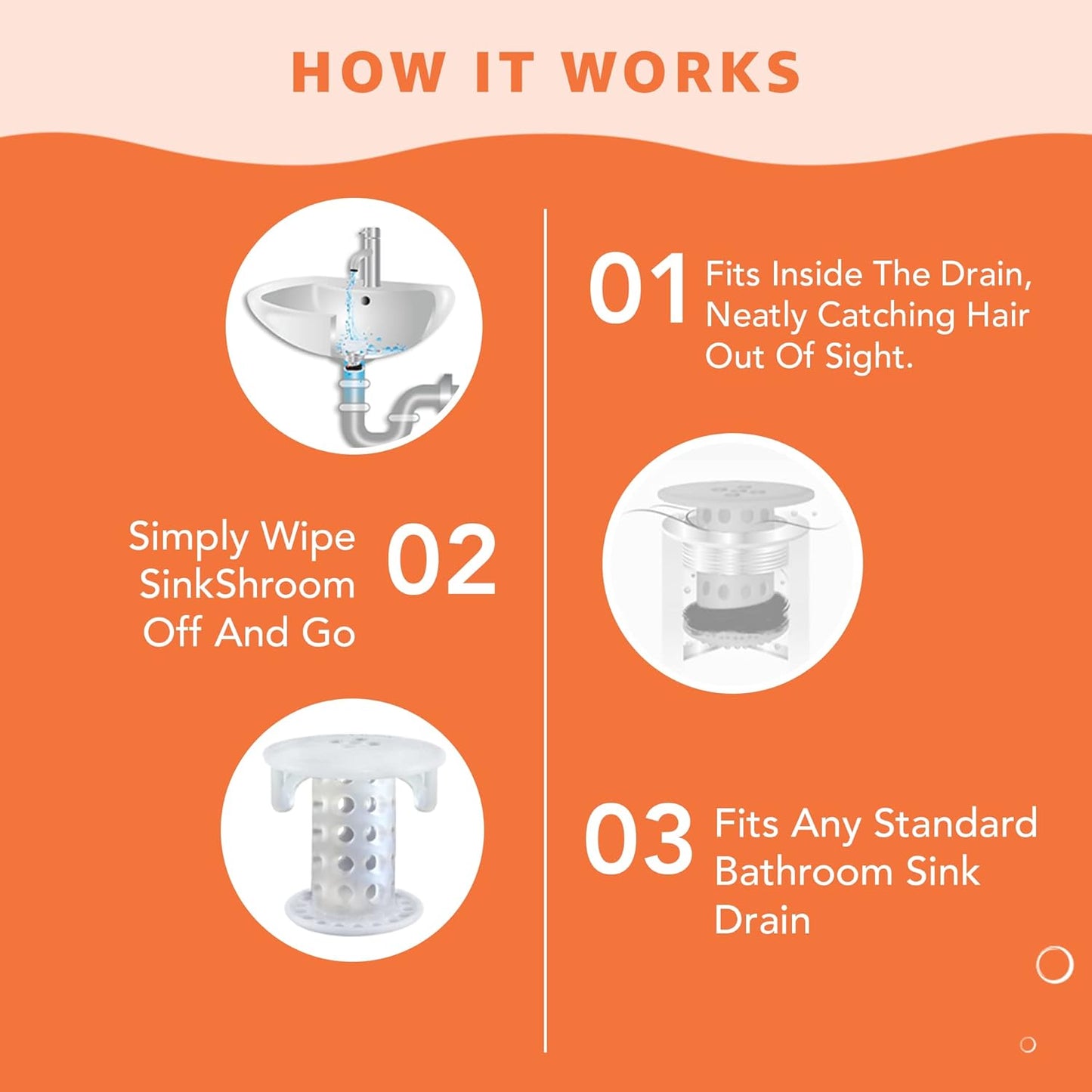 HOW IT WORKS

01 Fits Inside The Drain, Neatly Catching Hair Out Of Sight.

Simply Wipe SinkShroom Off And Go 02

03 Fits Any Standard Bathroom Sink Drain