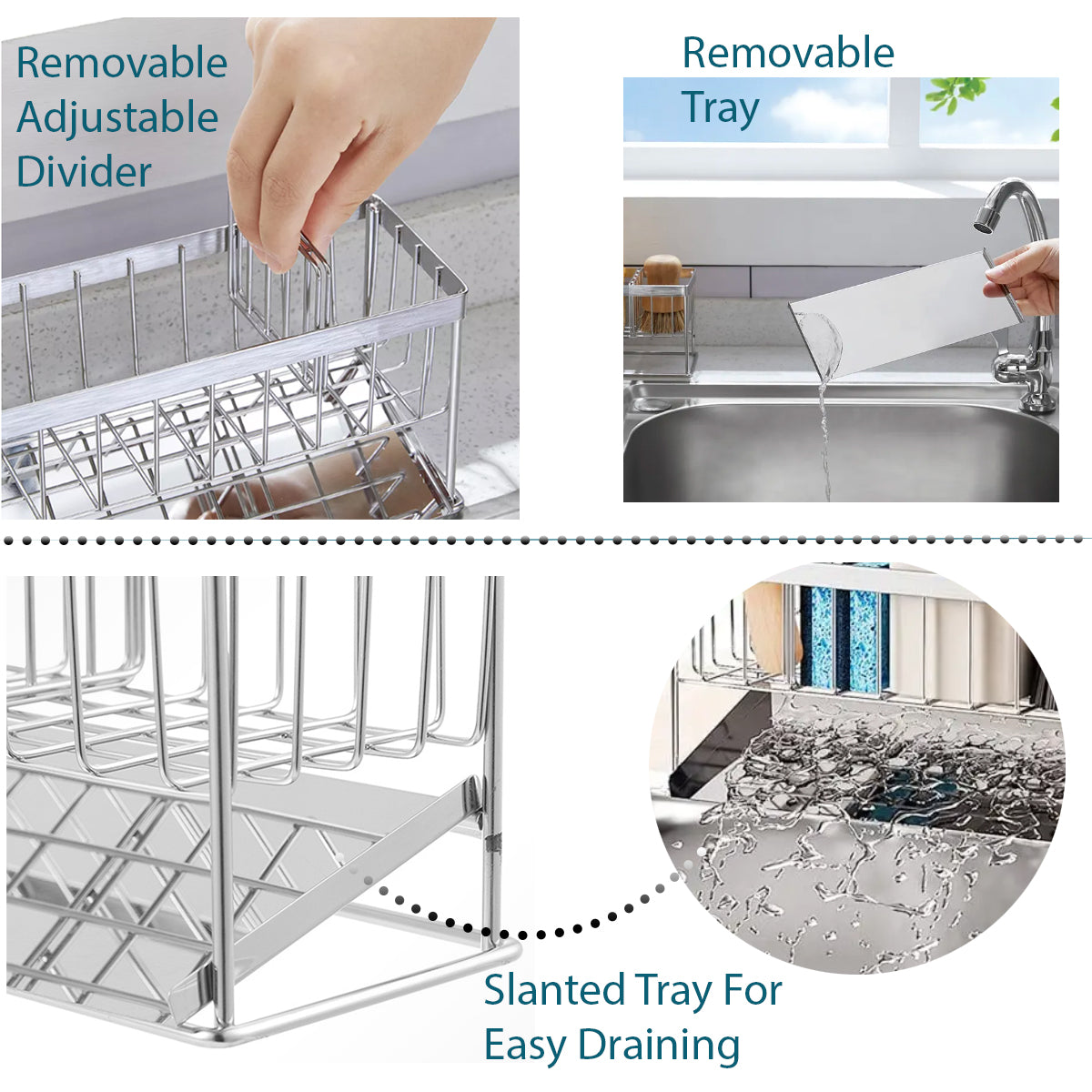 Removable Adjustable Divider

Removable Tray

Slanted Tray For Easy Draining