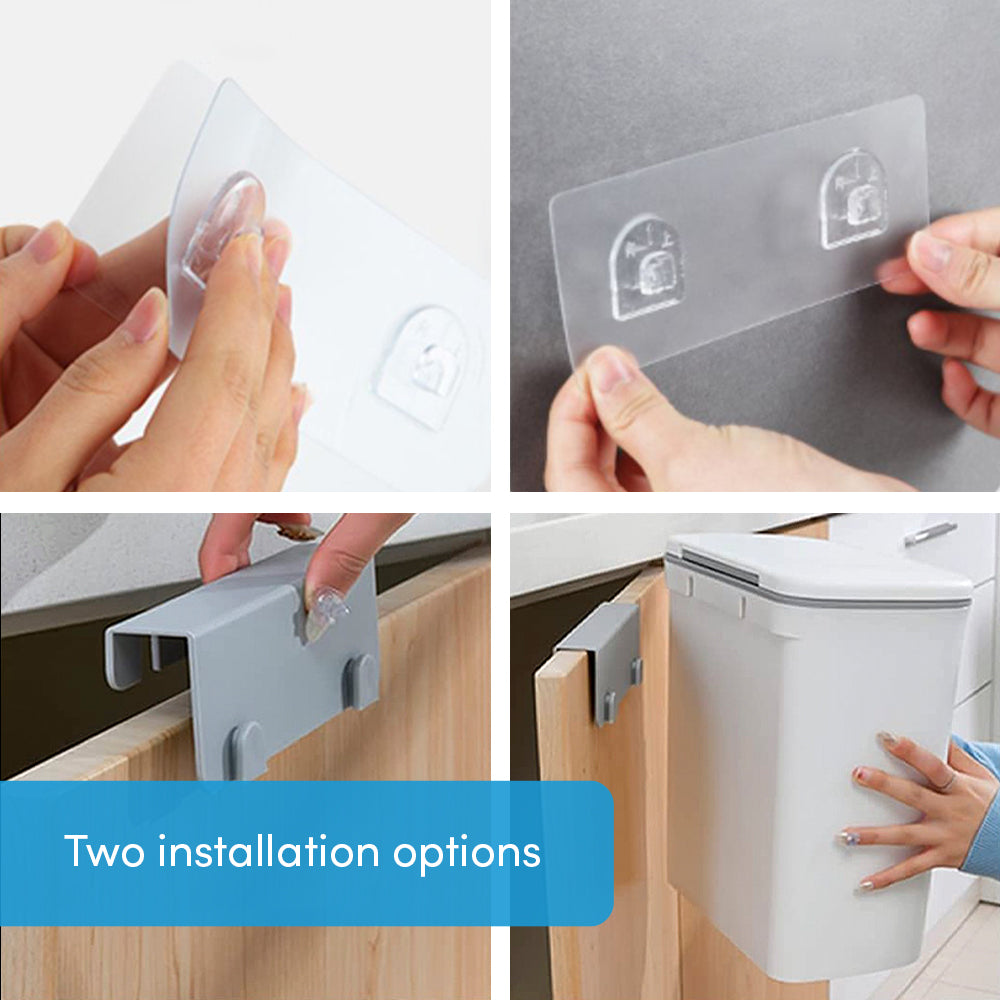 Two installation options