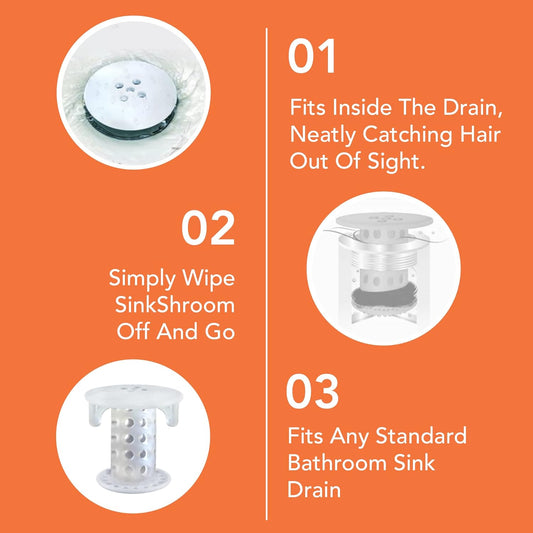 01

Fits Inside The Drain, Neatly Catching Hair Out Of Sight.

02

Simply Wipe SinkShroom Off And Go

03

Fits Any Standard Bathroom Sink Drain